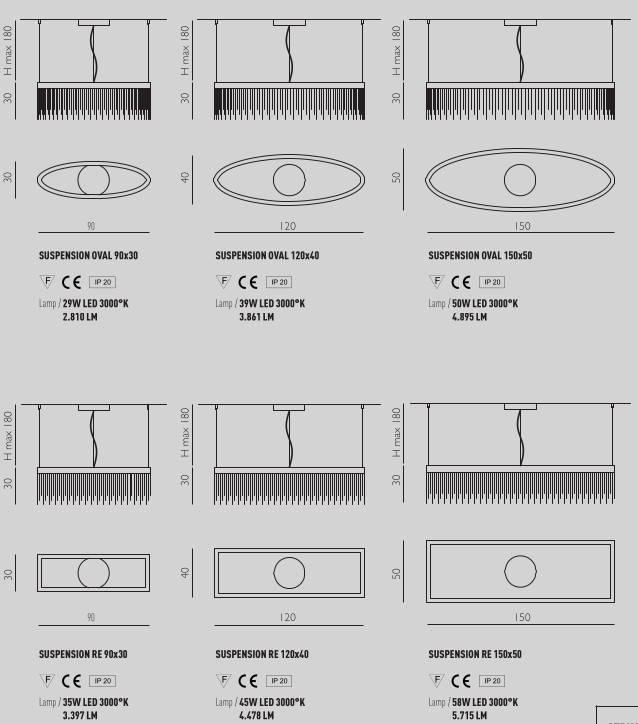 H max 180
30
30
90
SUSPENSION OVAL 90x30
F CE IP 20
Lamp / 29W LED 3000°K
2.810 LM

H max 180
30
40
120
SUSPENSION OVAL 120x40
F CE IP 20
Lamp / 39W LED 3000°K
3.861 LM

H max 180
30
50
150
SUSPENSION OVAL 150x50
F CE IP 20
Lamp / 50W LED 3000°K
4.895 LM

H max 180
30
30
90
SUSPENSION RE 90x30
F CE IP 20
Lamp / 35W LED 3000°K
3.397 LM

H max 180
30
40
120
SUSPENSION RE 120x40
F CE IP 20
Lamp / 45W LED 3000°K
4.478 LM

H max 180
30
50
150
SUSPENSION RE 150x50
F CE IP 20
Lamp / 58W LED 3000°K
5.715 LM