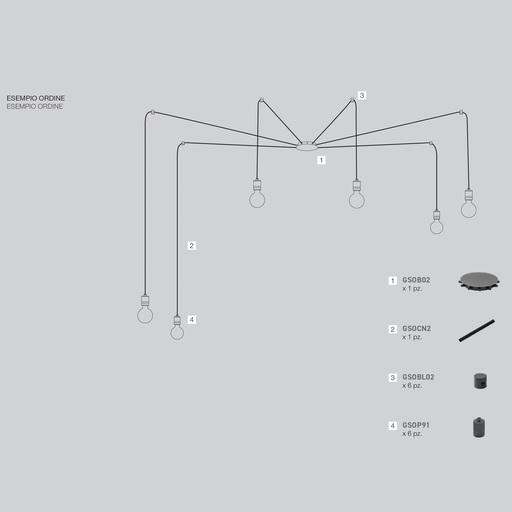 ESEMPIO ORDINE
ESEMPIO ORDINE

3

1

2

4

1 GSOB02
x 1 pz.

2 GSOCN2
x 1 pz.

3 GSOBL02
x 6 pz.

4 GSOP91
x 6 pz.