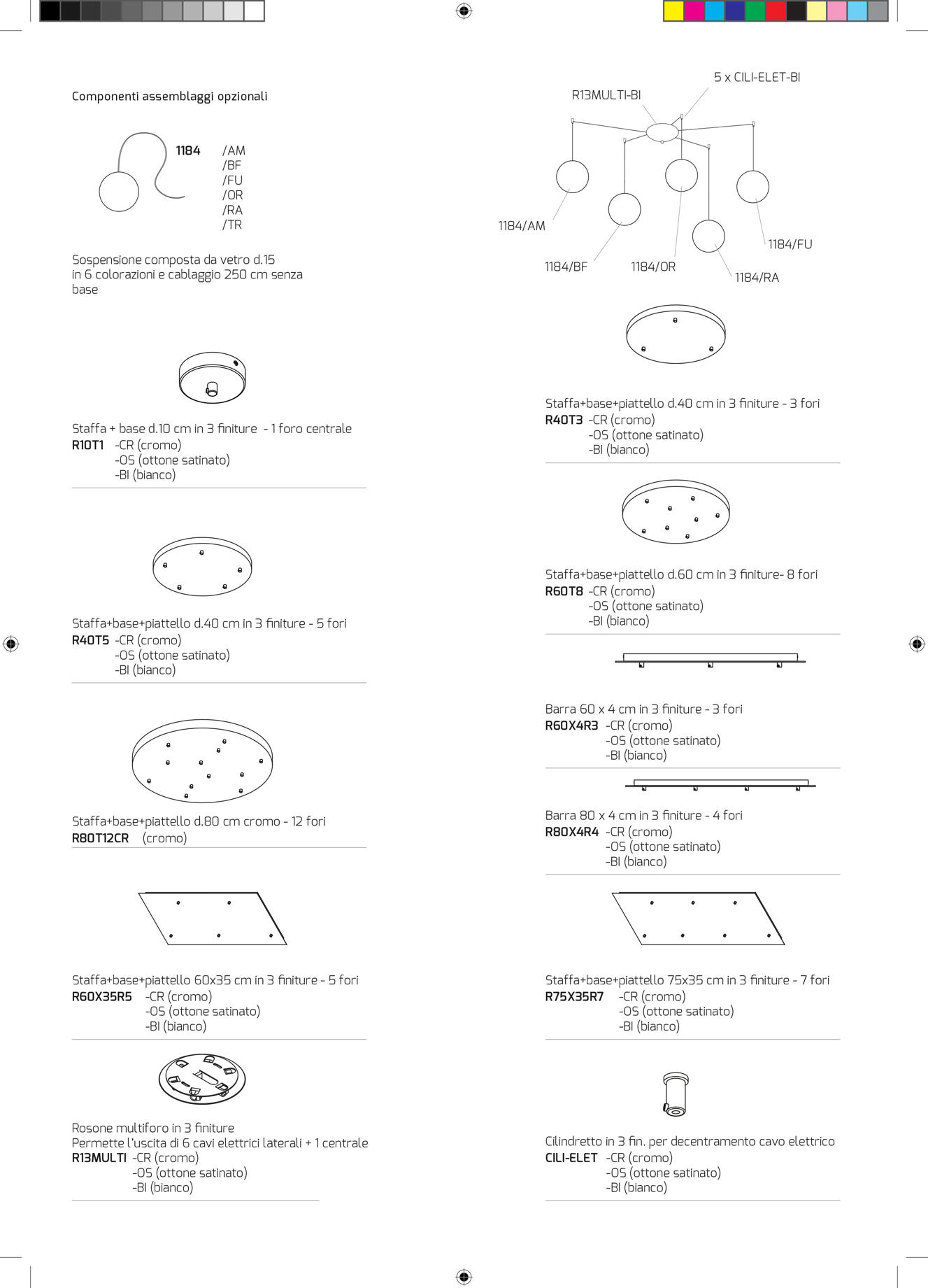 Componenti assemblaggi opzionali

1184 /AM
/BF
/FU
/OR
/RA
/TR

Sospensione composta da vetro d.15 in 6 colorazioni e cablaggio 250 cm senza base

Staffa + base d.10 cm in 3 finiture - 1 foro centrale
R10T1 -CR (cromo)
-OS (ottone satinato)
-BI (bianco)

Staffa+base+piattello d.40 cm in 3 finiture - 5 fori
R40T5 -CR (cromo)
-OS (ottone satinato)
-BI (bianco)

Staffa+base+piattello d.80 cm cromo - 12 fori
R80T12CR (cromo)

Staffa+base+piattello 60x35 cm in 3 finiture - 5 fori
R60X35R5 -CR (cromo)
-OS (ottone satinato)
-BI (bianco)

Rosone multiforo in 3 finiture
Permette l'uscita di 6 cavi elettrici laterali + 1 centrale
R13MULTI -CR (cromo)
-OS (ottone satinato)
-BI (bianco)

5 x CILI-ELET-BI
R13MULTI-BI
1184/AM
1184/BF
1184/OR
1184/RA
1184/FU

Staffa+base+piattello d.40 cm in 3 finiture - 3 fori
R40T3 -CR (cromo)
-OS (ottone satinato)
-BI (bianco)

Staffa+base+piattello d.60 cm in 3 finiture- 8 fori
R60T8 -CR (cromo)
-OS (ottone satinato)
-BI (bianco)

Barra 60 x 4 cm in 3 finiture - 3 fori
R60X4R3 -CR (cromo)
-OS (ottone satinato)
-BI (bianco)

Barra 80 x 4 cm in 3 finiture - 4 fori
R80X4R4 -CR (cromo)
-OS (ottone satinato)
-BI (bianco)

Staffa+base+piattello 75x35 cm in 3 finiture - 7 fori
R75X35R7 -CR (cromo)
-OS (ottone satinato)
-BI (bianco)

Cilindretto in 3 fin. per decentramento cavo elettrico
CILI-ELET -CR (cromo)
-OS (ottone satinato)
-BI (bianco)